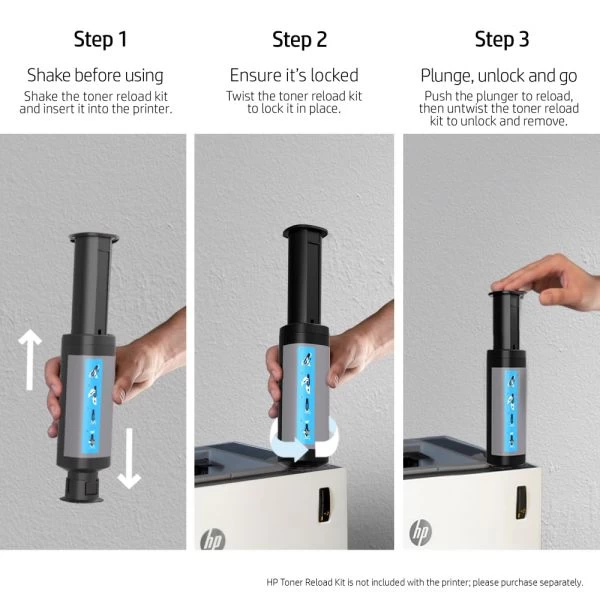 Step 1

Shake before using

Shake the toner reload kit and insert it into the printer.

Step 2

Ensure it's locked

Twist the toner reload kit to lock it in place.

Step 3

Plunge, unlock and go

Push the plunger to reload, then untwist the toner reload kit to unlock and remove.

hp

hp

HP Toner Reload Kit is not included with the printer; please purchase separately.